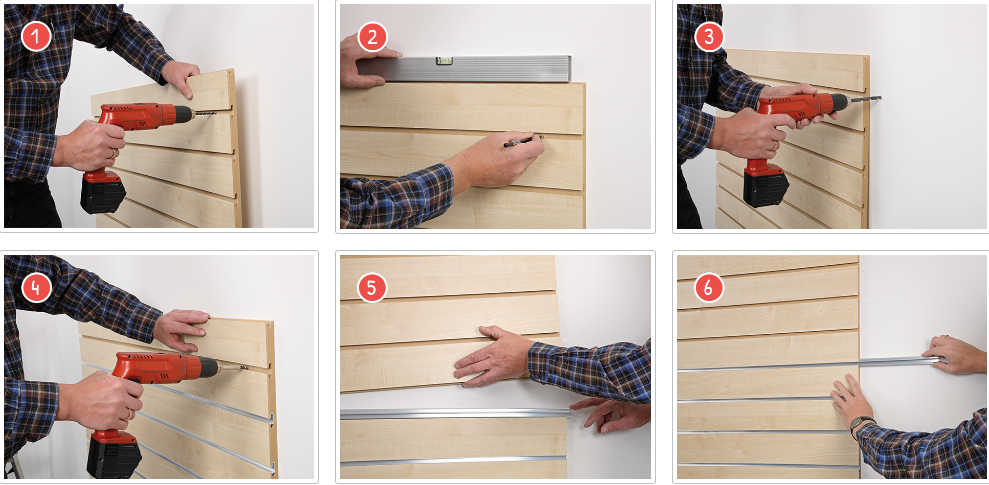 1

2

3

4

5

6